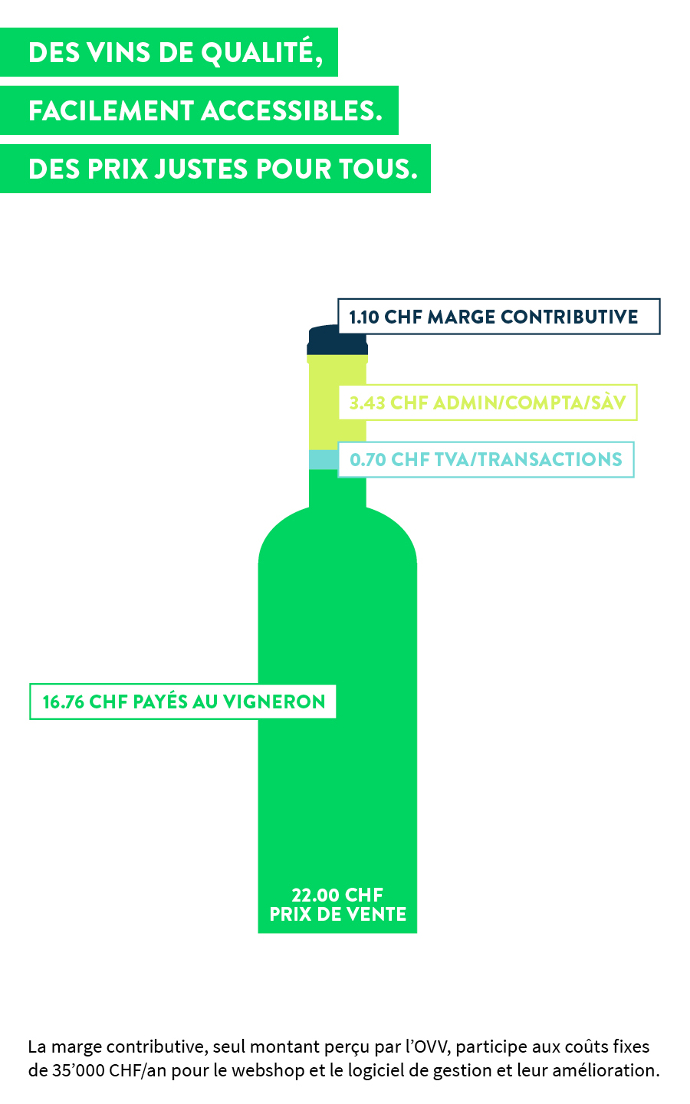 DES VINS DE QUALITÉ,
FACILEMENT ACCESSIBLES.
DES PRIX JUSTES POUR TOUS.

1.10 CHF MARGE CONTRIBUTIVE

3.43 CHF ADMIN/COMPTA/SÀV

0.70 CHF TVA/TRANSACTIONS

16.76 CHF PAYÉS AU VIGNERON

22.00 CHF
PRIX DE VENTE

La marge contributive, seul montant perçu par l'OVV, participe aux coûts fixes de 35'000 CHF/an pour le webshop et le logiciel de gestion et leur amélioration.