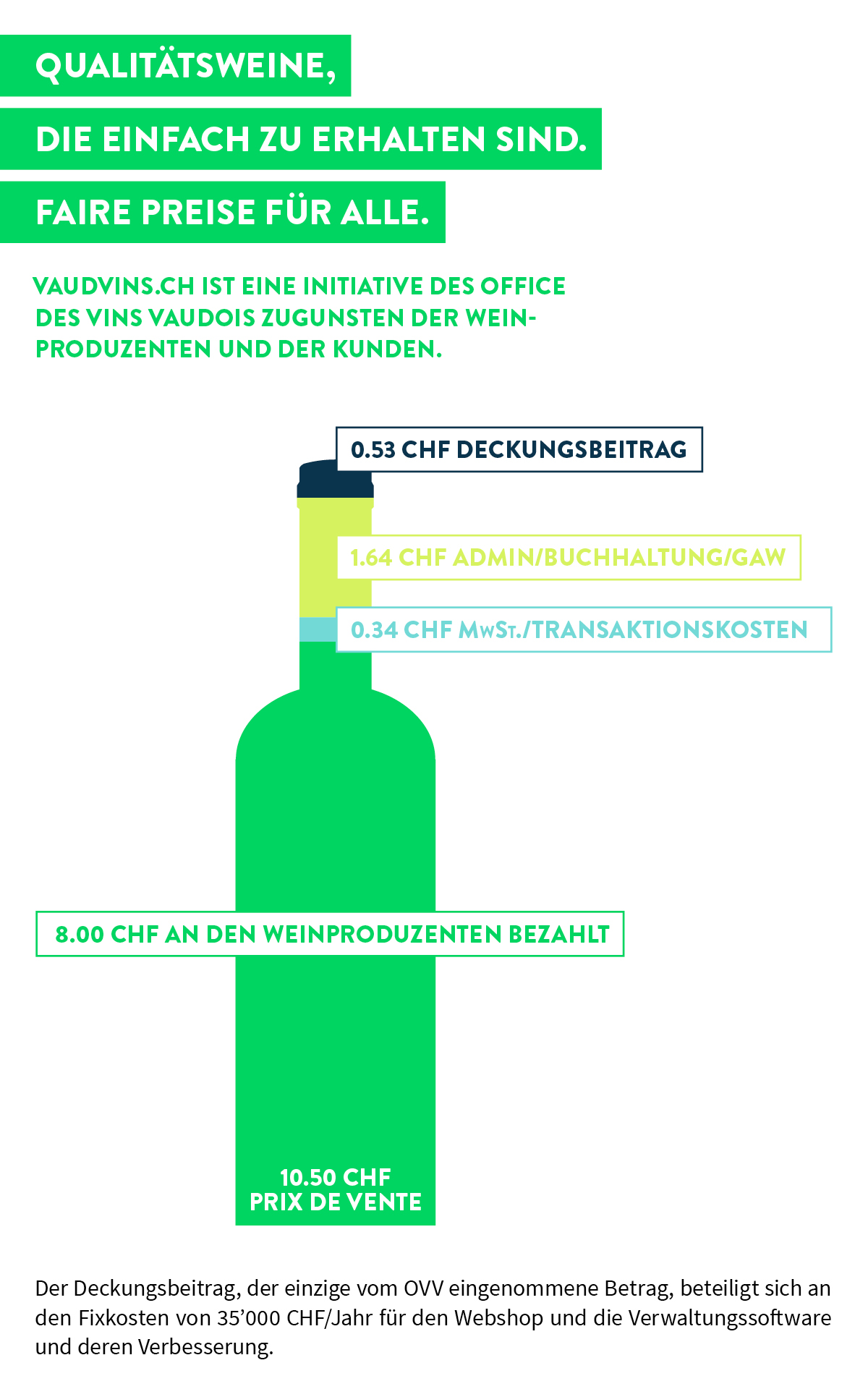 QUALITÄTSWEINE,

DIE EINFACH ZU ERHALTEN SIND.

FAIRE PREISE FÜR ALLE.

VAUDVINS.CH IST EINE INITIATIVE DES OFFICE DES VINS VAUDOIS ZUGUNSTEN DER WEINPRODUZENTEN UND DER KUNDEN.

0.53 CHF DECKUNGSBEITRAG

1.64 CHF ADMIN/BUCHHALTUNG/GAW

0.34 CHF MWST./TRANSAKTIONSKOSTEN

8.00 CHF AN DEN WEINPRODUZENTEN BEZAHLT

10.50 CHF
PRIX DE VENTE

Der Deckungsbeitrag, der einzige vom OVV eingenommene Betrag, beteiligt sich an den Fixkosten von 35’000 CHF/Jahr für den Webshop und die Verwaltungssoftware und deren Verbesserung.