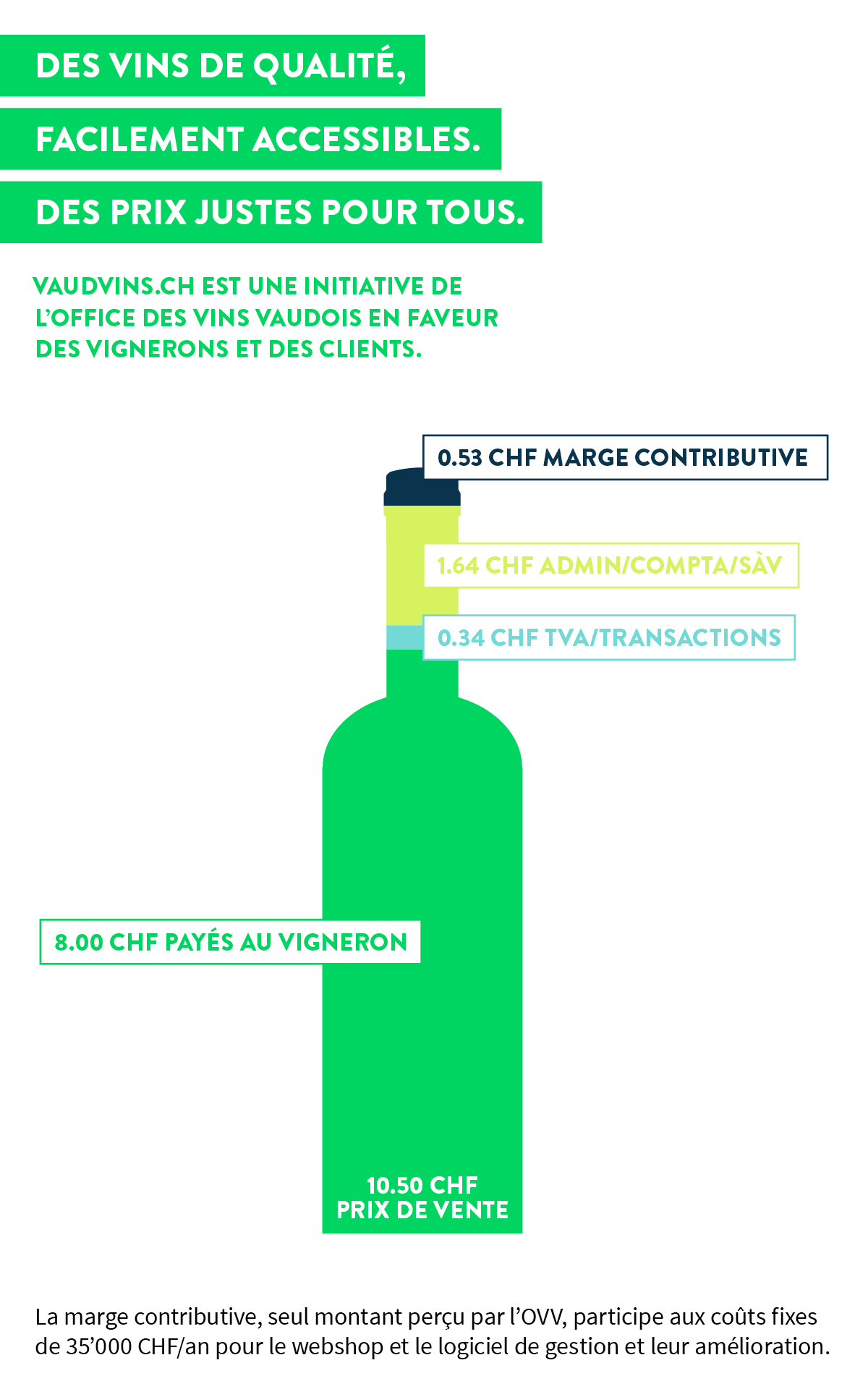 DES VINS DE QUALITÉ,

FACILEMENT ACCESSIBLES.

DES PRIX JUSTES POUR TOUS.

VAUDVINS.CH EST UNE INITIATIVE DE L'OFFICE DES VINS VAUDOIS EN FAVEUR DES VIGNERONS ET DES CLIENTS.

0.53 CHF MARGE CONTRIBUTIVE

1.64 CHF ADMIN/COMPTA/SÀV

0.34 CHF TVA/TRANSACTIONS

8.00 CHF PAYÉS AU VIGNERON

10.50 CHF
PRIX DE VENTE

La marge contributive, seul montant perçu par l'OVV, participe aux coûts fixes de 35'000 CHF/an pour le webshop et le logiciel de gestion et leur amélioration.